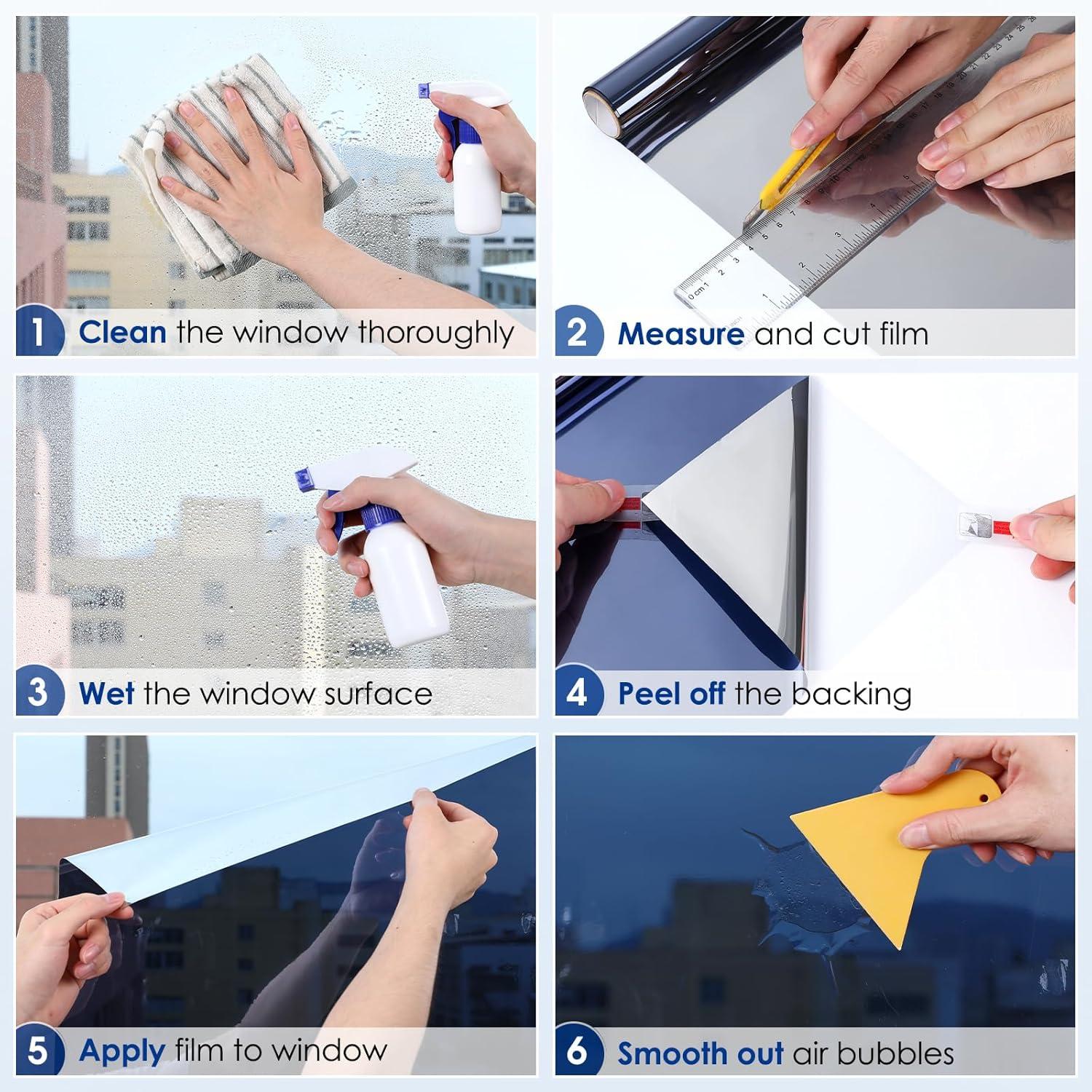 1 Clean the window thoroughly

2 Measure and cut film

3 Wet the window surface

4 Peel off the backing

5 Apply film to window

6 Smooth out air bubbles