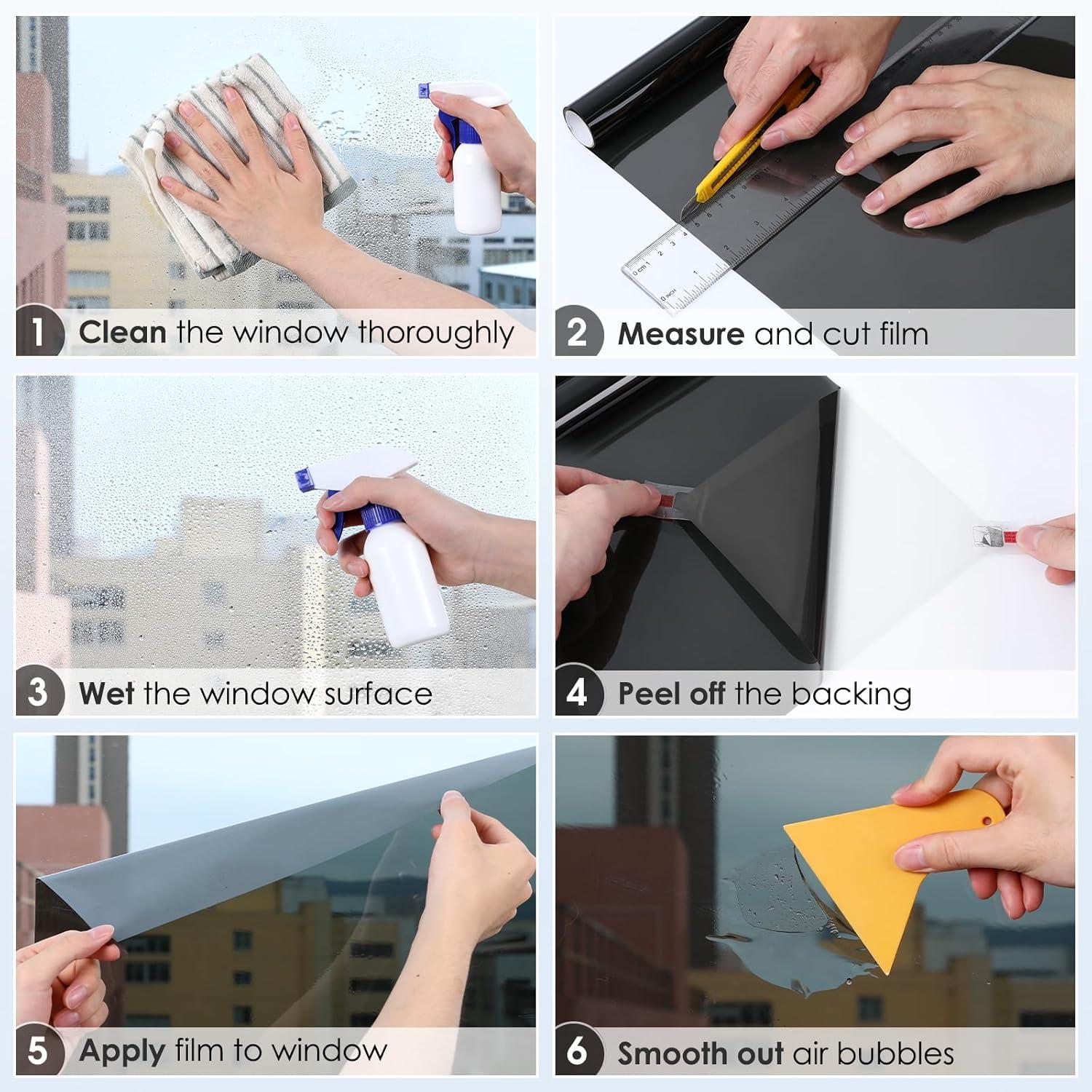 1 Clean the window thoroughly

2 Measure and cut film

3 Wet the window surface

4 Peel off the backing

5 Apply film to window

6 Smooth out air bubbles