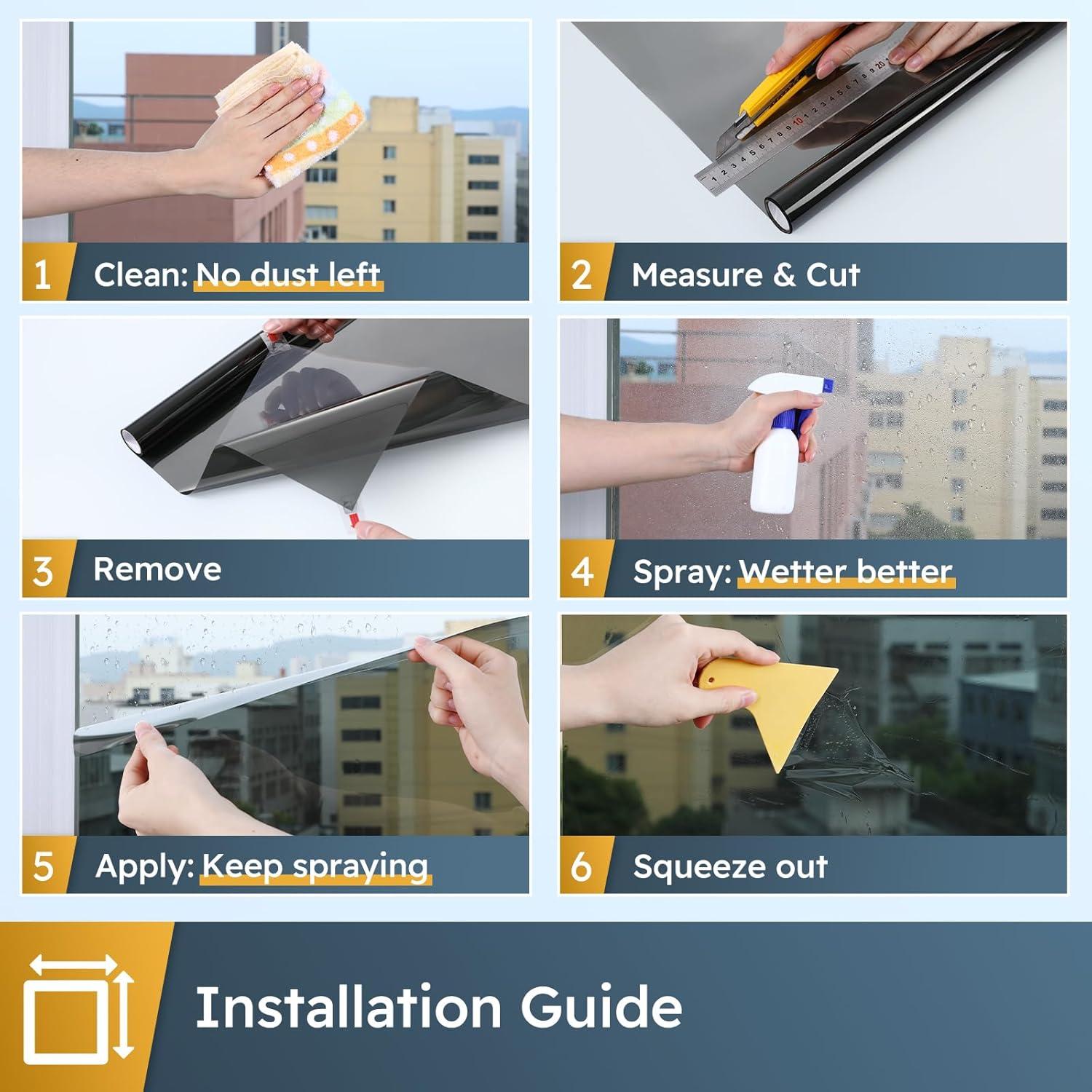 1 Clean: No dust left

2 Measure & Cut

3 Remove

4 Spray: Wetter better

5 Apply: Keep spraying

6 Squeeze out

Installation Guide