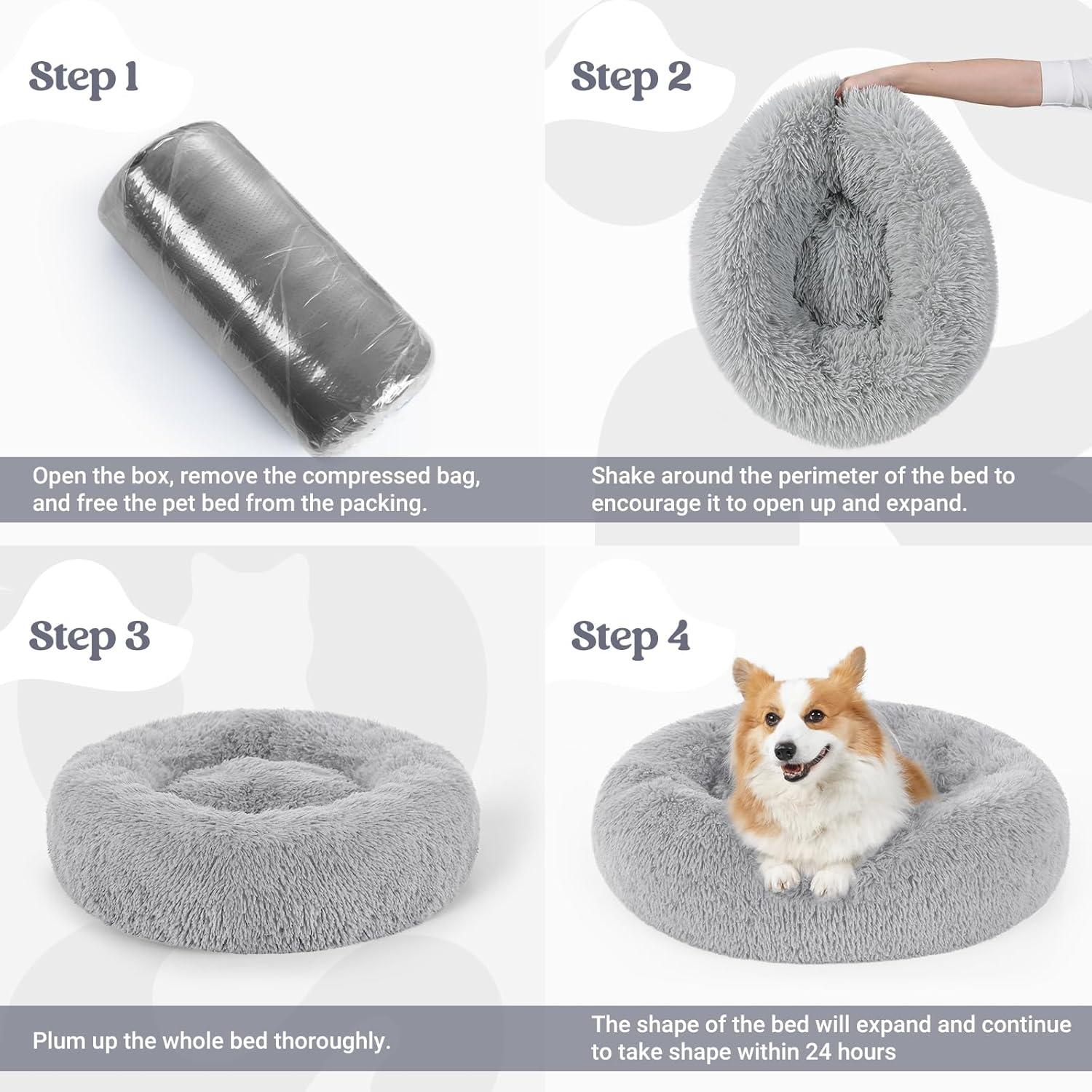 Step 1

Open the box, remove the compressed bag, and free the pet bed from the packing.

Step 2

Shake around the perimeter of the bed to encourage it to open up and expand.

Step 3

Plum up the whole bed thoroughly.

Step 4

The shape of the bed will expand and continue to take shape within 24 hours