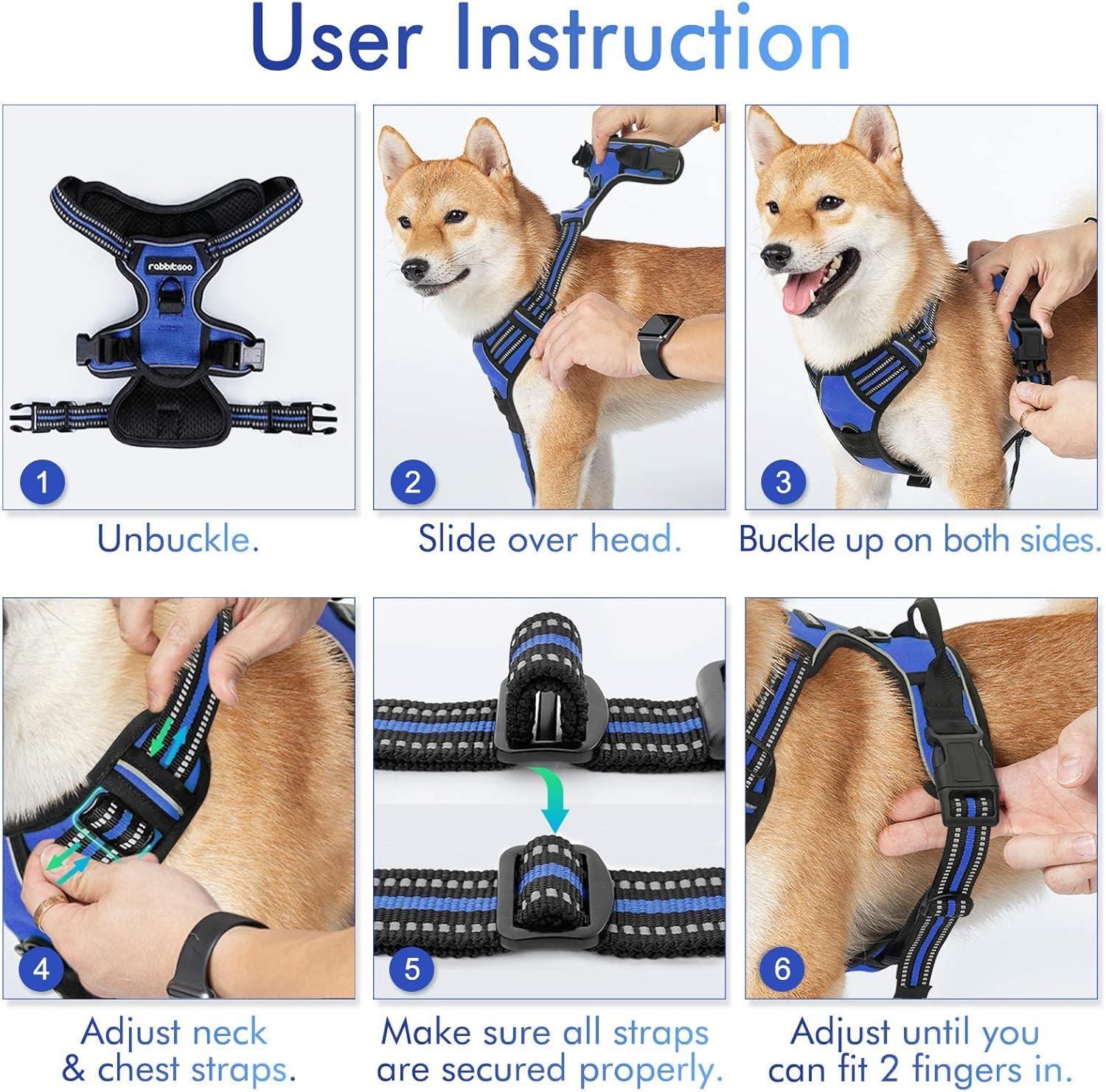 User Instruction

rabbitgoo

1

Unbuckle.

2

Slide over head.

3

Buckle up on both sides.

4

Adjust neck & chest straps.

5

Make sure all straps are secured properly.

6

Adjust until you can fit 2 fingers in.