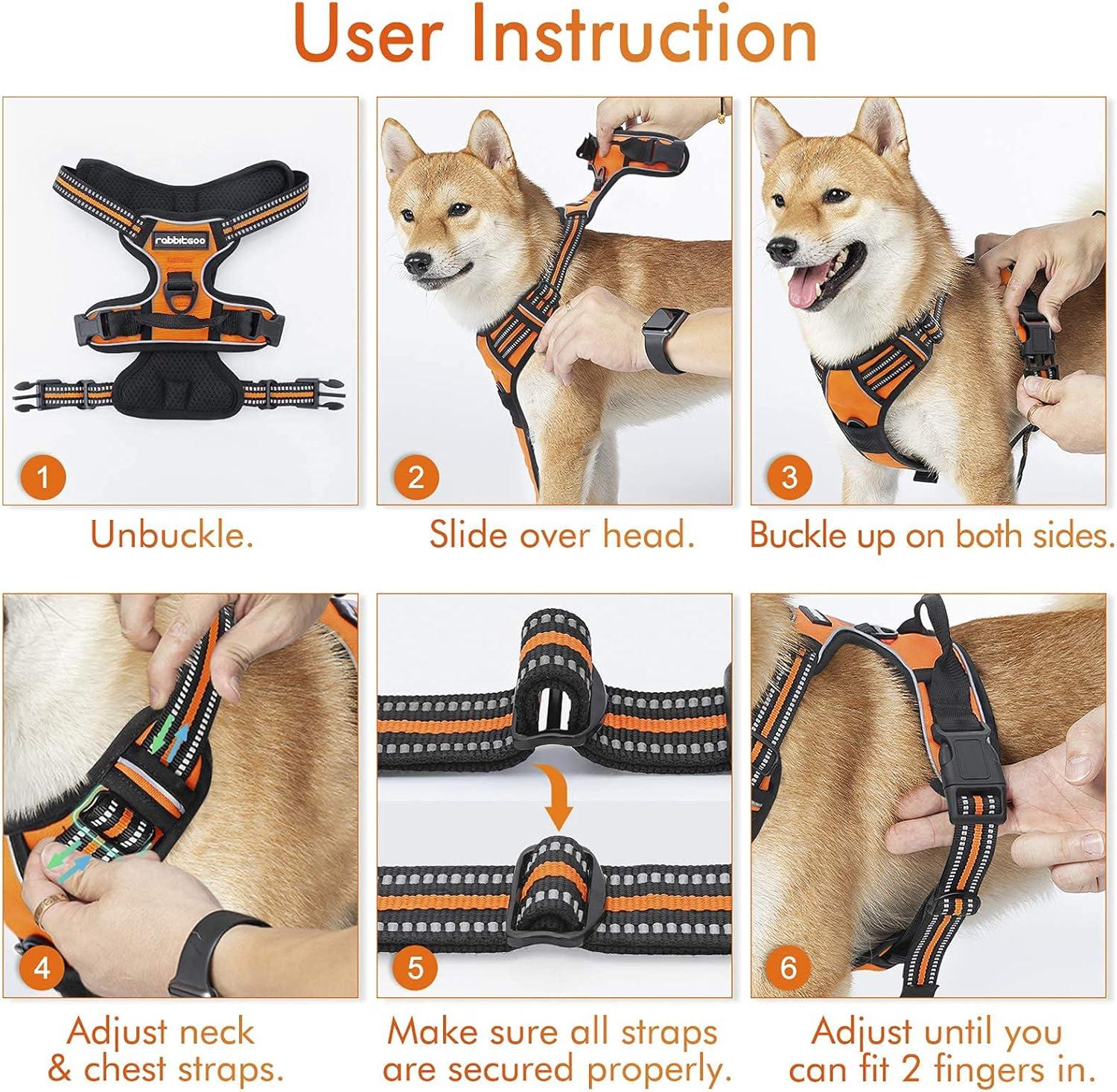 User Instruction

rabbitgoo

1

Unbuckle.

2

Slide over head.

3

Buckle up on both sides.

4

Adjust neck & chest straps.

5

Make sure all straps are secured properly.

6

Adjust until you can fit 2 fingers in.