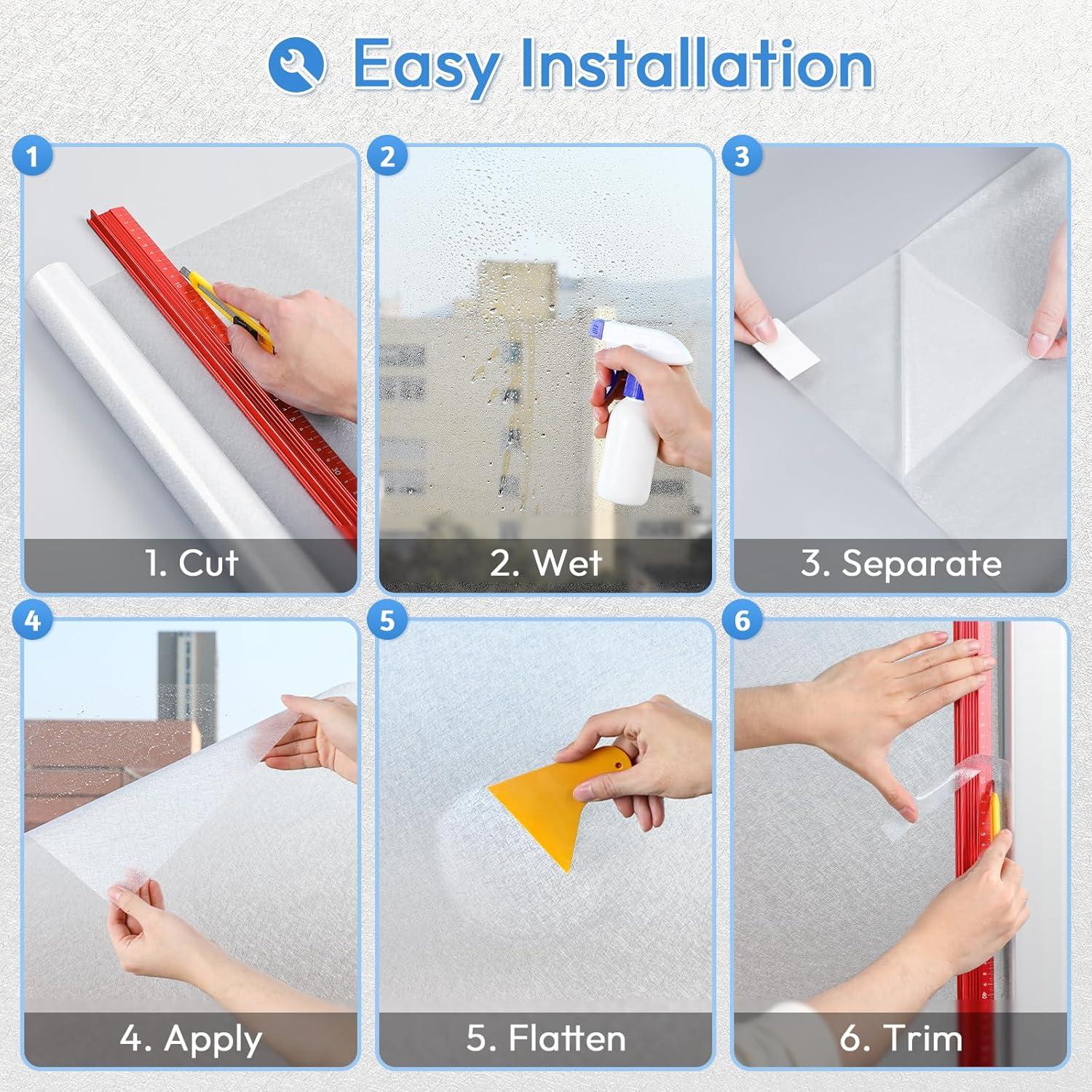 Easy Installation

1

1. Cut

2

2. Wet

3

3. Separate

4

4. Apply

5

5. Flatten

6

6. Trim