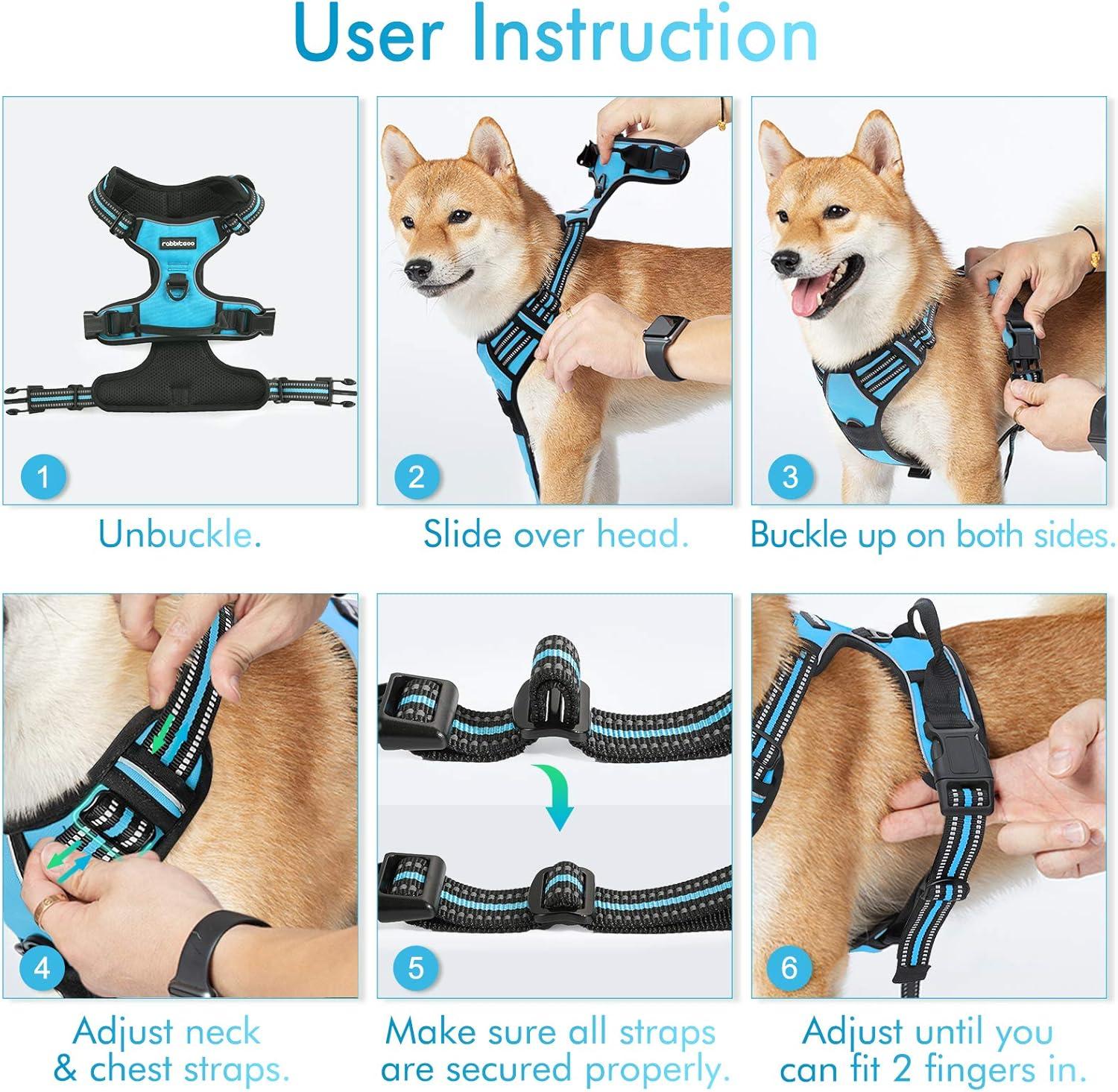 User Instruction

rabbitgoo

1

Unbuckle.

2

Slide over head.

3

Buckle up on both sides.

4

Adjust neck & chest straps.

5

Make sure all straps are secured properly.

6

Adjust until you can fit 2 fingers in.