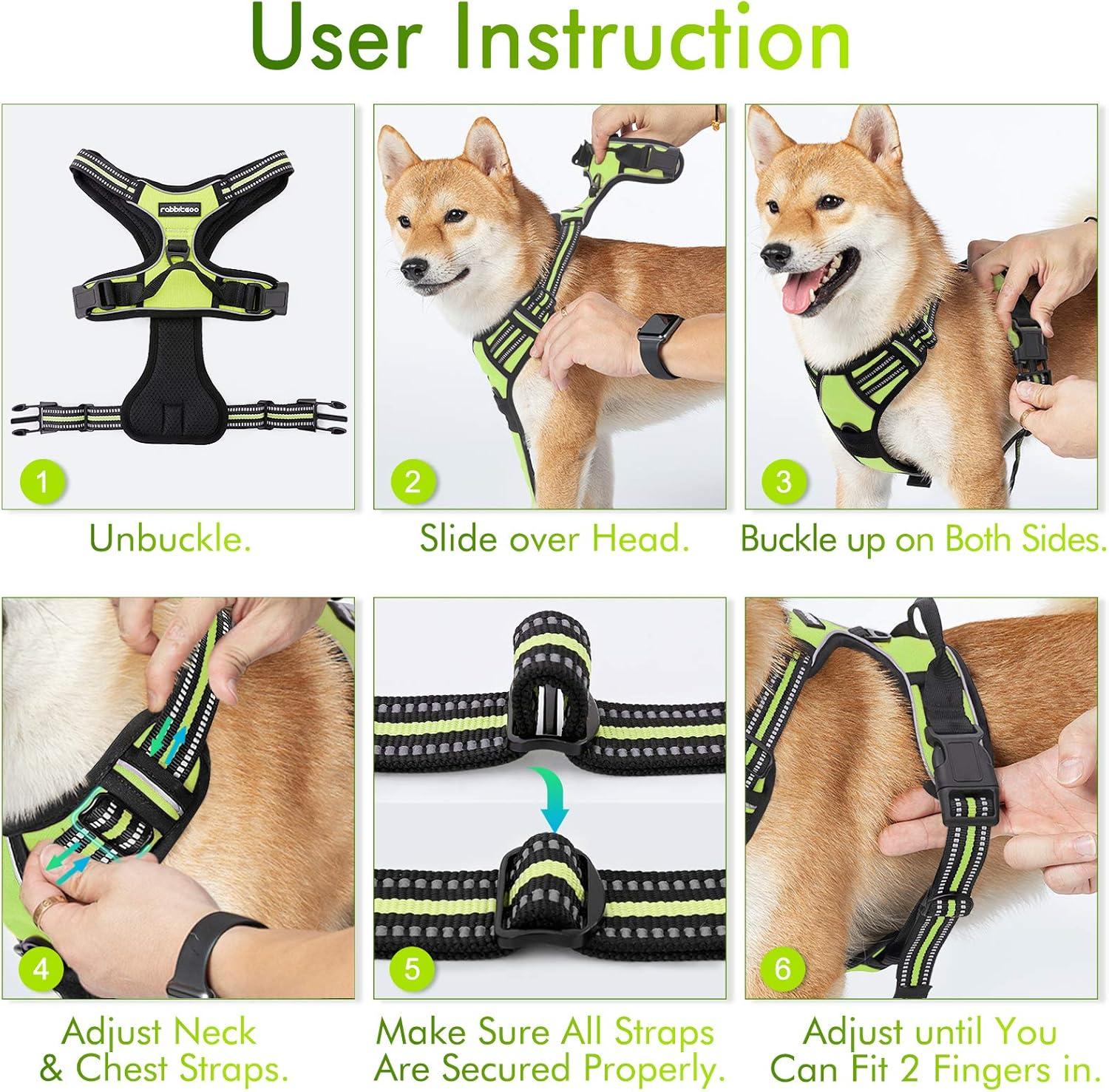 User Instruction

rabbitgoo

1

Unbuckle.

2

Slide over Head.

3

Buckle up on Both Sides.

4

Adjust Neck & Chest Straps.

5

Make Sure All Straps Are Secured Properly.

6

Adjust until You Can Fit 2 Fingers in.