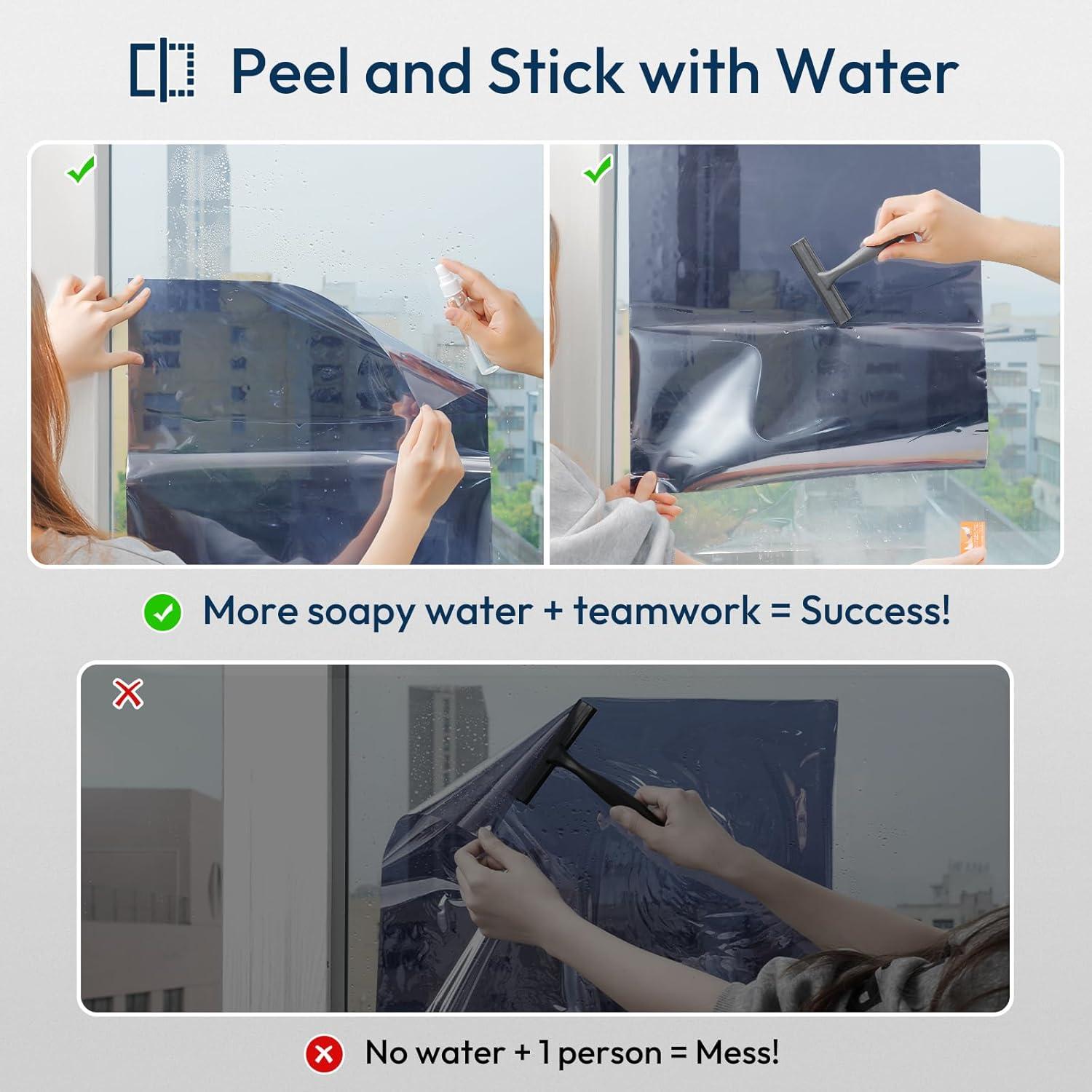 Peel and Stick with Water

More soapy water + teamwork = Success!

No water + 1 person = Mess!