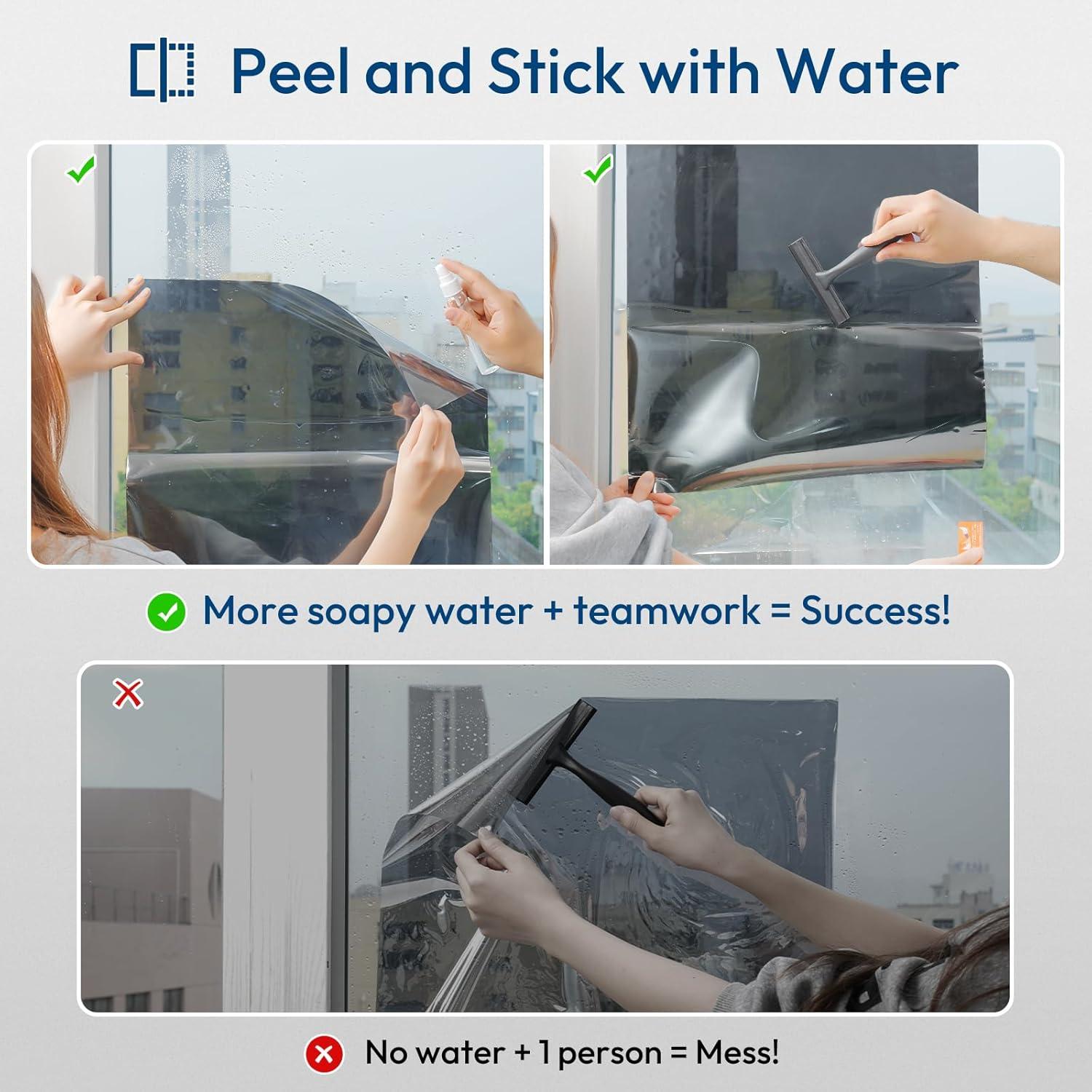 Peel and Stick with Water

More soapy water + teamwork = Success!

No water + 1 person = Mess!